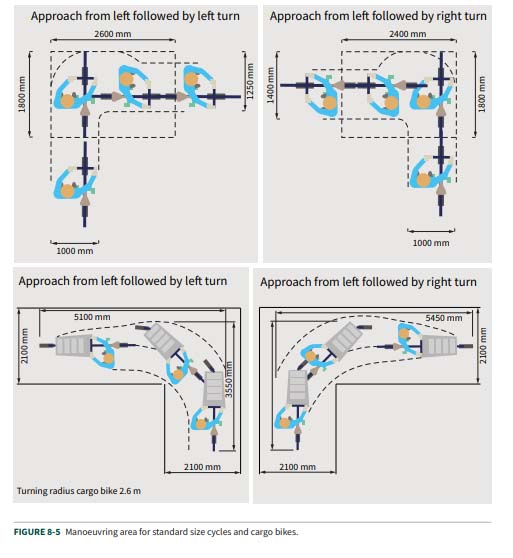 Approach from left followed by left turn

2600 mm
1800 mm
1250 mm
1000 mm

Approach from left followed by right turn

2400 mm
1400 mm
1800 mm
1000 mm

Approach from left followed by left turn

5100 mm
2100 mm
3550 mm
2100 mm

Turning radius cargo bike 2.6 m

Approach from left followed by right turn

5450 mm
2100 mm
2100 mm

FIGURE 8-5 Manoeuvring area for standard size cycles and cargo bikes.