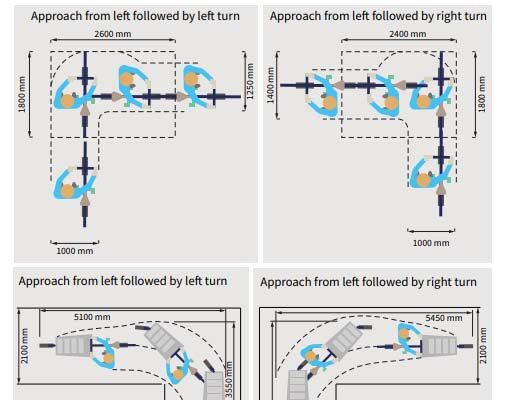 Approach from left followed by left turn

2600 mm

1800 mm

1250 mm

1000 mm

Approach from left followed by right turn

2400 mm

1400 mm

1800 mm

1000 mm

Approach from left followed by left turn

5100 mm

2100 mm

3550 mm

Approach from left followed by right turn

5450 mm

2100 mm