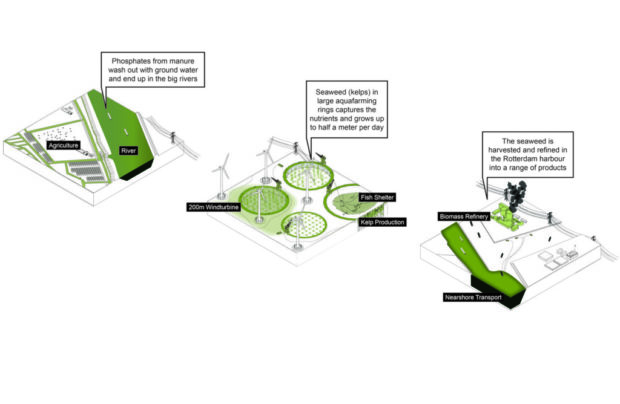 Phosphates from manure wash out with ground water and end up in the big rivers

Agriculture

River

Seaweed (kelps) in large aquafarming rings captures the nutrients and grows up to half a meter per day

200m Windturbine

Fish Shelter

Kelp Production

The seaweed is harvested and refined in the Rotterdam harbour into a range of products

Biomass Refinery

Nearshore Transport