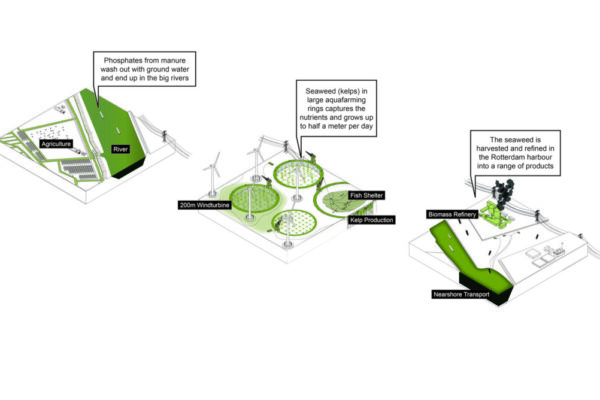 Phosphates from manure wash out with ground water and end up in the big rivers

Agriculture

River

Seaweed (kelps) in large aquafarming rings captures the nutrients and grows up to half a meter per day

200m Windturbine

Fish Shelter

Kelp Production

The seaweed is harvested and refined in the Rotterdam harbour into a range of products

Biomass Refinery

Nearshore Transport