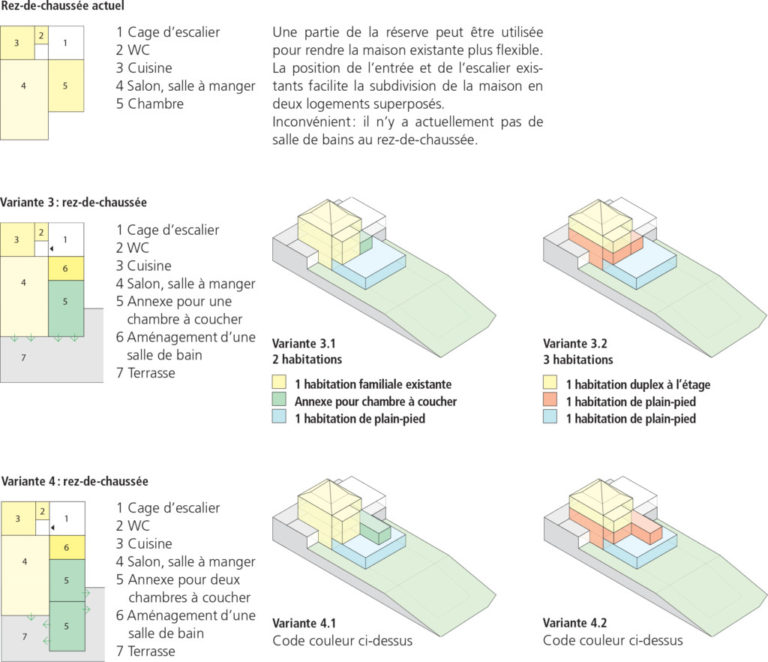 Rez-de-chaussée actuel

3 2 1
4 5

1 Cage d'escalier
2 WC
3 Cuisine
4 Salon, salle à manger
5 Chambre

Une partie de la réserve peut être utilisée pour rendre la maison existante plus flexible. La position de l'entrée et de l'escalier existants facilite la subdivision de la maison en deux logements superposés.
Inconvénient : il n'y a actuellement pas de salle de bains au rez-de-chaussée.

Variante 3 : rez-de-chaussée

3 2 1
6
4 5
7

1 Cage d'escalier
2 WC
3 Cuisine
4 Salon, salle à manger
5 Annexe pour une chambre à coucher
6 Aménagement d'une salle de bain
7 Terrasse

Variante 3.1
2 habitations

1 habitation familiale existante
Annexe pour chambre à coucher
1 habitation de plain-pied

Variante 3.2
3 habitations

1 habitation duplex à l'étage
1 habitation de plain-pied
1 habitation de plain-pied

Variante 4 : rez-de-chaussée

3 2 1
6
4 5
7 5

1 Cage d'escalier
2 WC
3 Cuisine
4 Salon, salle à manger
5 Annexe pour deux chambres à coucher
6 Aménagement d'une salle de bain
7 Terrasse

Variante 4.1
Code couleur ci-dessus

Variante 4.2
Code couleur ci-dessus