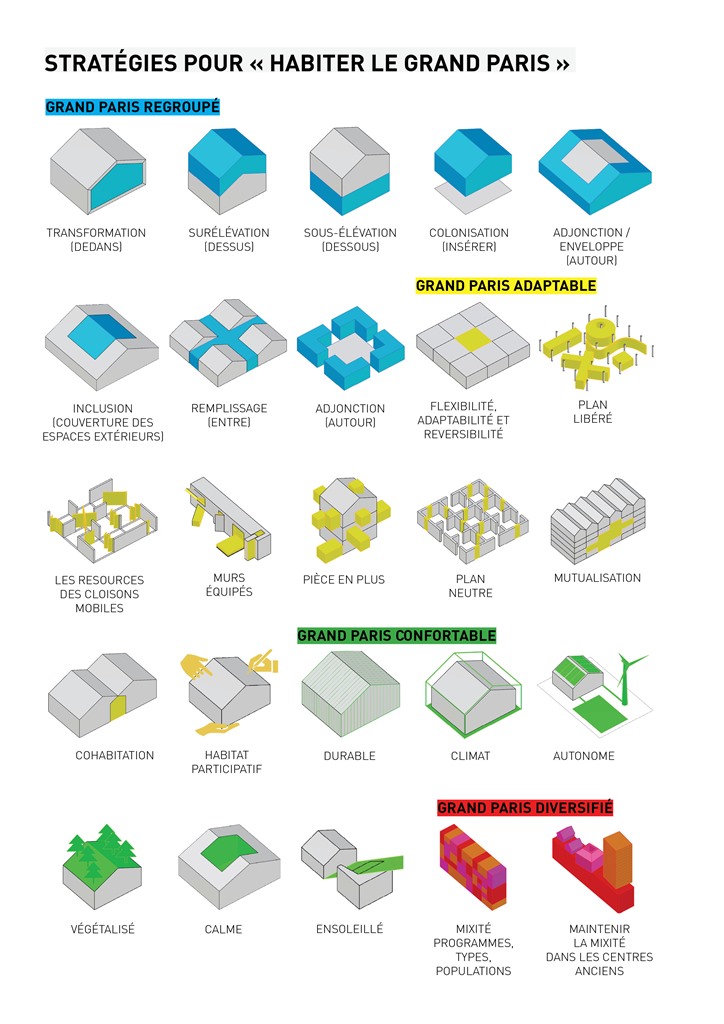 STRATÉGIES POUR « HABITER LE GRAND PARIS »

GRAND PARIS REGROUPÉ

TRANSFORMATION (DEDANS)

SURÉLÉVATION (DESSUS)

SOUS-ÉLÉVATION (DESSOUS)

COLONISATION (INSÉRER)

ADJONCTION / ENVELOPPE (AUTOUR)

GRAND PARIS ADAPTABLE

INCLUSION (COUVERTURE DES ESPACES EXTÉRIEURS)

REMPLISSAGE (ENTRE)

ADJONCTION (AUTOUR)

FLEXIBILITÉ, ADAPTABILITÉ ET REVERSIBILITÉ

PLAN LIBÉRÉ

LES RESOURCES DES CLOISONS MOBILES

MURS ÉQUIPÉS

PIÈCE EN PLUS

PLAN NEUTRE

MUTUALISATION

GRAND PARIS CONFORTABLE

COHABITATION

HABITAT PARTICIPATIF

DURABLE

CLIMAT

AUTONOME

GRAND PARIS DIVERSIFIÉ

VÉGÉTALISÉ

CALME

ENSOLEILLÉ

MIXITÉ PROGRAMMES, TYPES, POPULATIONS

MAINTENIR LA MIXITÉ DANS LES CENTRES ANCIENS