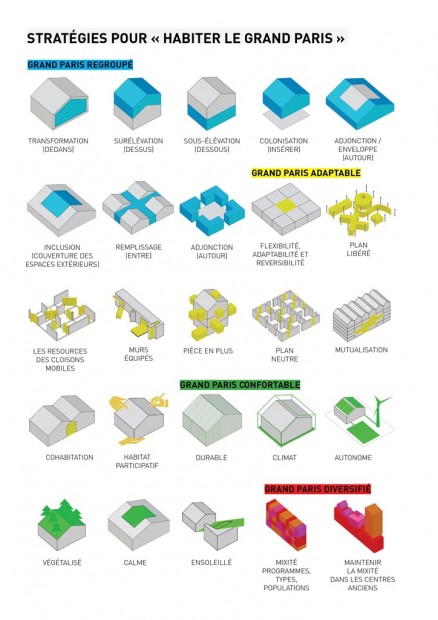 STRATÉGIES POUR « HABITER LE GRAND PARIS »

GRAND PARIS REGROUPÉ

TRANSFORMATION (DEDANS)

SURÉLÉVATION (DESSUS)

SOUS-ÉLÉVATION (DESSOUS)

COLONISATION (INSÉRER)

ADJONCTION / ENVELOPPE (AUTOUR)

GRAND PARIS ADAPTABLE

INCLUSION (COUVERTURE DES ESPACES EXTÉRIEURS)

REMPLISSAGE (ENTRE)

ADJONCTION (AUTOUR)

FLEXIBILITÉ, ADAPTABILITÉ ET REVERSIBILITÉ

PLAN LIBÉRÉ

LES RESOURCES DES CLOISONS MOBILES

MURS ÉQUIPÉS

PIÈCE EN PLUS

PLAN NEUTRE

MUTUALISATION

GRAND PARIS CONFORTABLE

COHABITATION

HABITAT PARTICIPATIF

DURABLE

CLIMAT

AUTONOME

GRAND PARIS DIVERSIFIÉ

VÉGÉTALISÉ

CALME

ENSOLEILLÉ

MIXITÉ PROGRAMMES, TYPES, POPULATIONS

MAINTENIR LA MIXITÉ DANS LES CENTRES ANCIENS