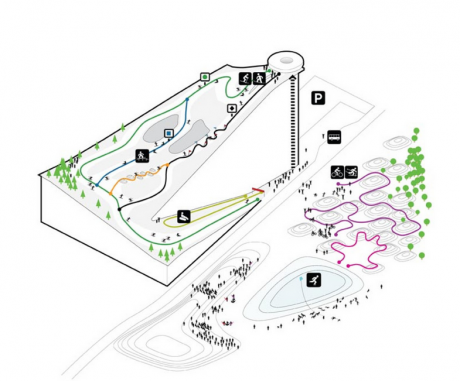 P