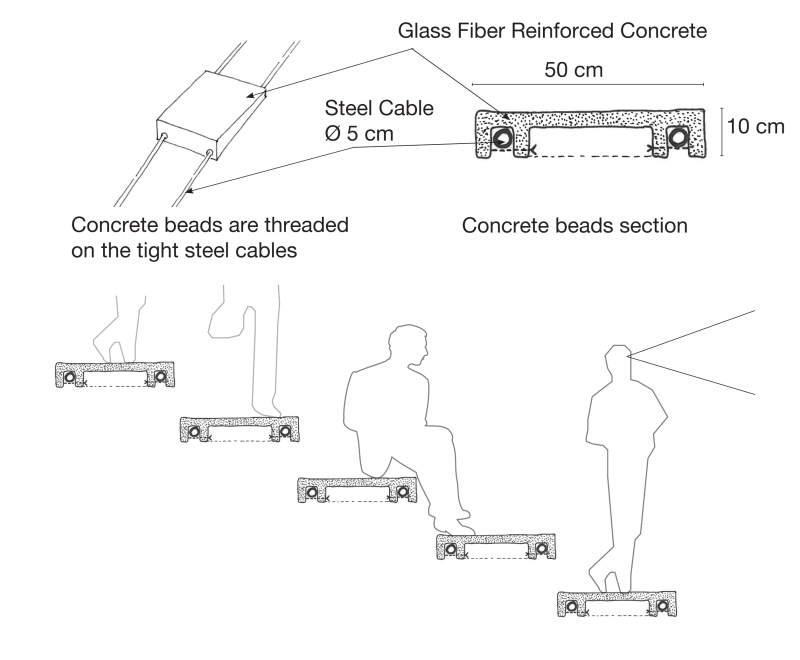 Glass Fiber Reinforced Concrete

50 cm

Steel Cable
Ø 5 cm

10 cm

Concrete beads are threaded on the tight steel cables

Concrete beads section