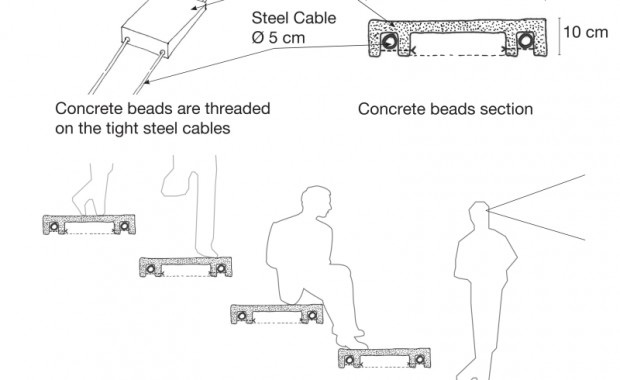 Steel Cable
Ø 5 cm

10 cm

Concrete beads are threaded on the tight steel cables

Concrete beads section