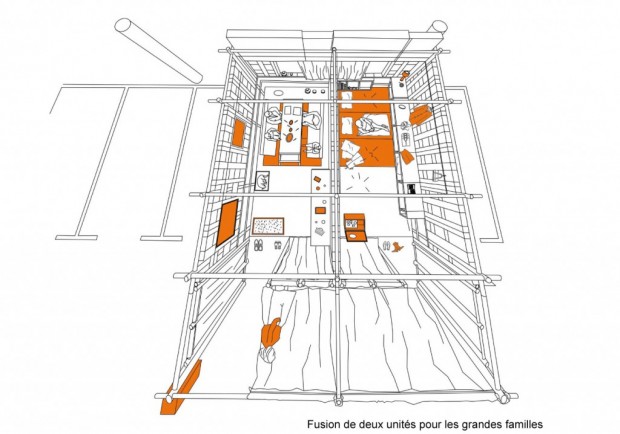 Fusion de deux unités pour les grandes familles