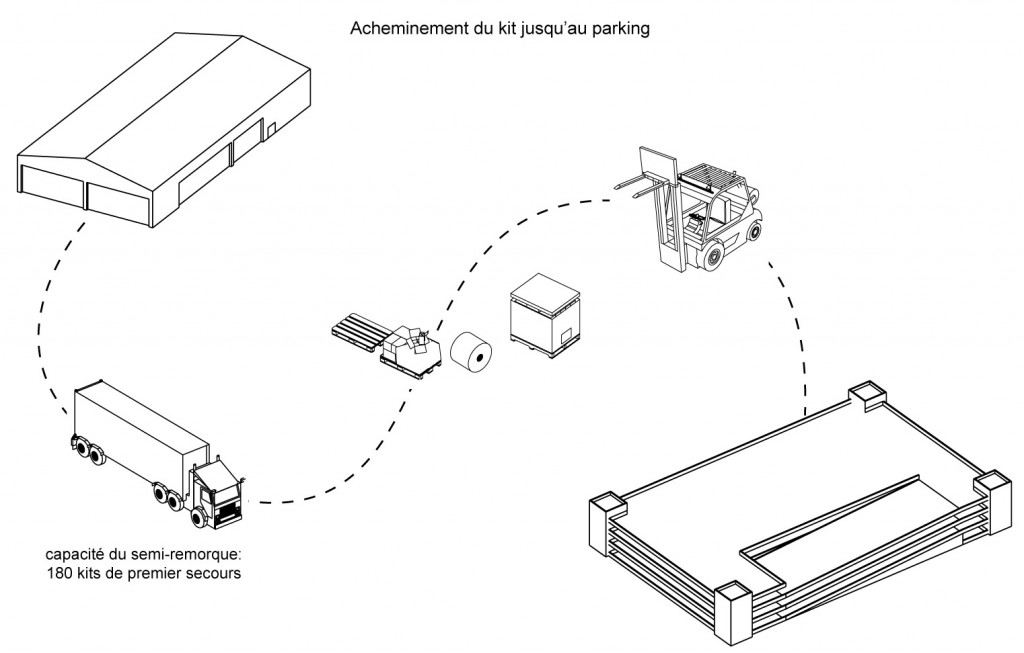 Acheminement du kit jusqu'au parking

capacité du semi-remorque:
180 kits de premier secours