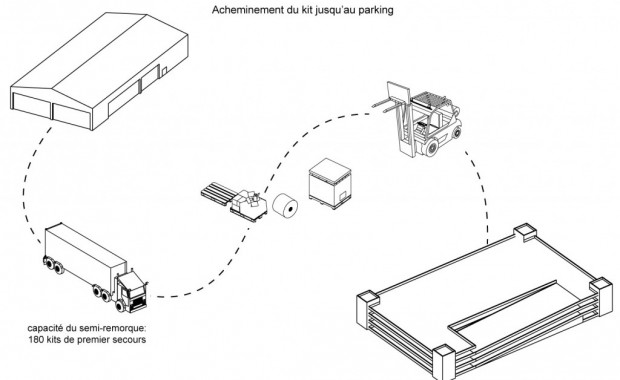 Acheminement du kit jusqu'au parking

capacité du semi-remorque:
180 kits de premier secours