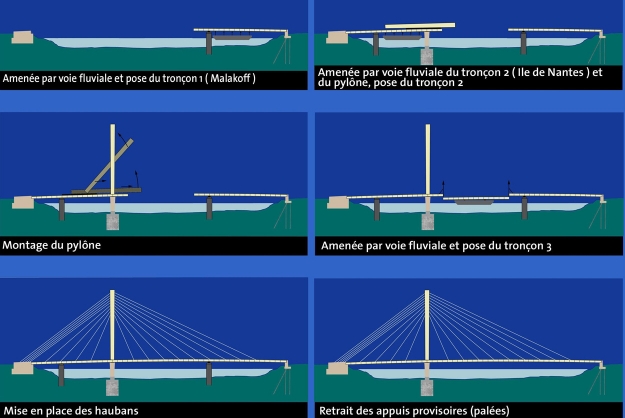 Amenée par voie fluviale et pose du tronçon 1 ( Malakoff )

Amenée par voie fluviale du tronçon 2 ( Ile de Nantes ) et du pylône, pose du tronçon 2

Montage du pylône

Amenée par voie fluviale et pose du tronçon 3

Mise en place des haubans

Retrait des appuis provisoires (palées)