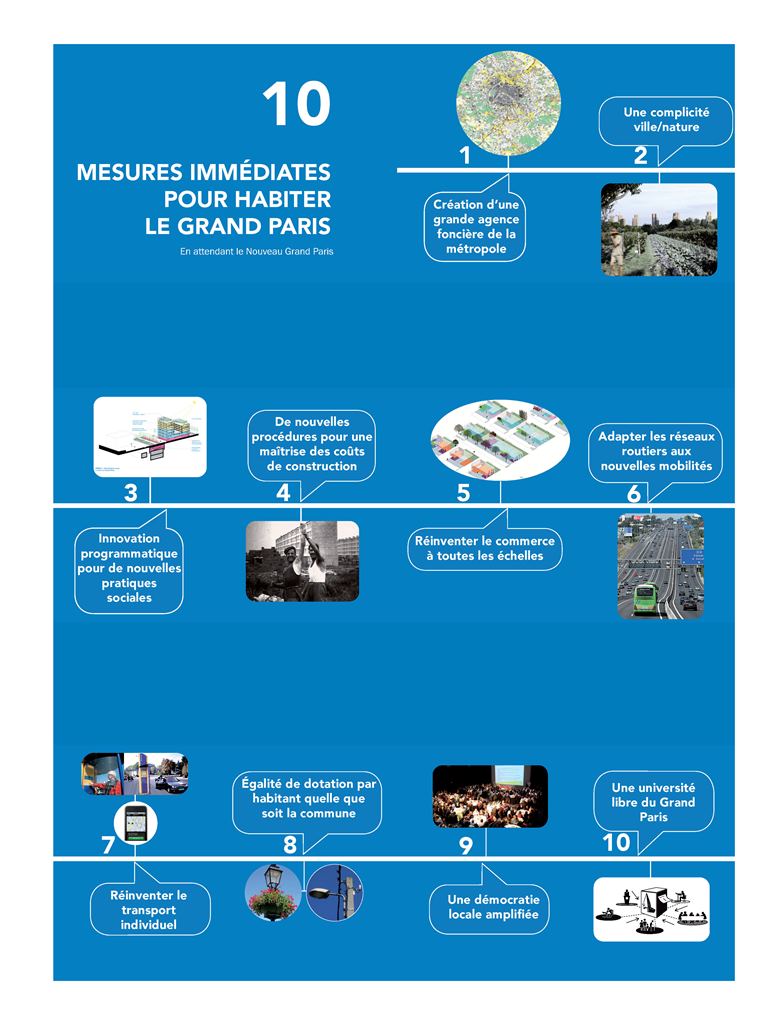 10

MESURES IMMÉDIATES POUR HABITER LE GRAND PARIS

En attendant le Nouveau Grand Paris

1

Création d'une grande agence foncière de la métropole

2

Une complicité ville/nature

3

Innovation programmatique pour de nouvelles pratiques sociales

4

De nouvelles procédures pour une maîtrise des coûts de construction

5

Réinventer le commerce à toutes les échelles

6

Adapter les réseaux routiers aux nouvelles mobilités

7

Réinventer le transport individuel

8

Égalité de dotation par habitant quelle que soit la commune

9

Une démocratie locale amplifiée

10

Une université libre du Grand Paris